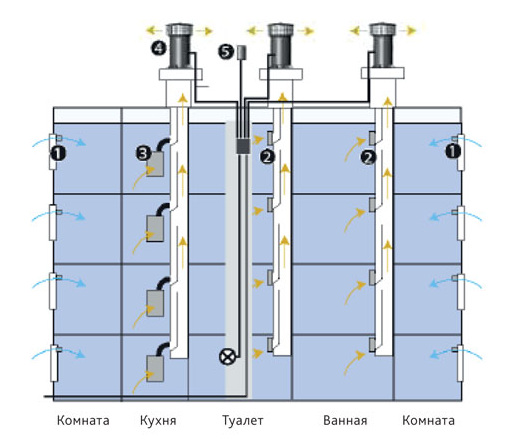 4
5
1
3
2
2
1
Комната
Кухня
Туалет
Ванная
Комната